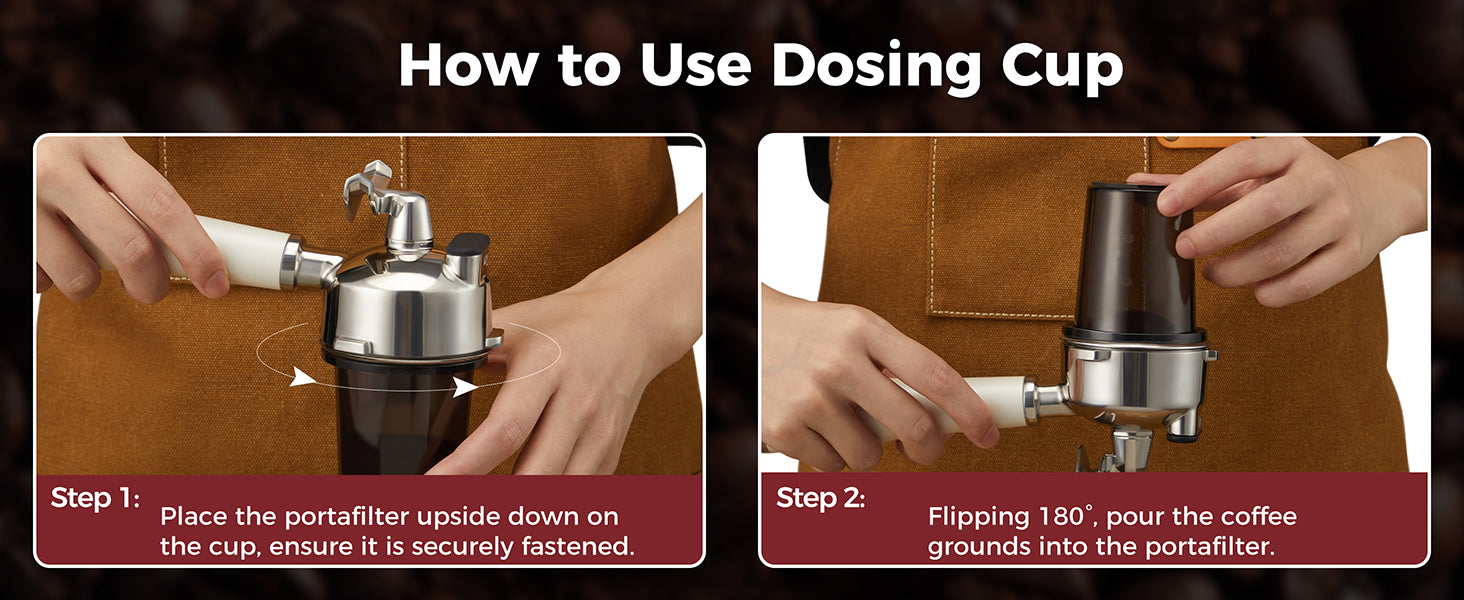 How to Use Dosing Cup

Step 1:
Place the portafilter upside down on the cup, ensure it is securely fastened.

Step 2:
Flipping 180°, pour the coffee grounds into the portafilter.