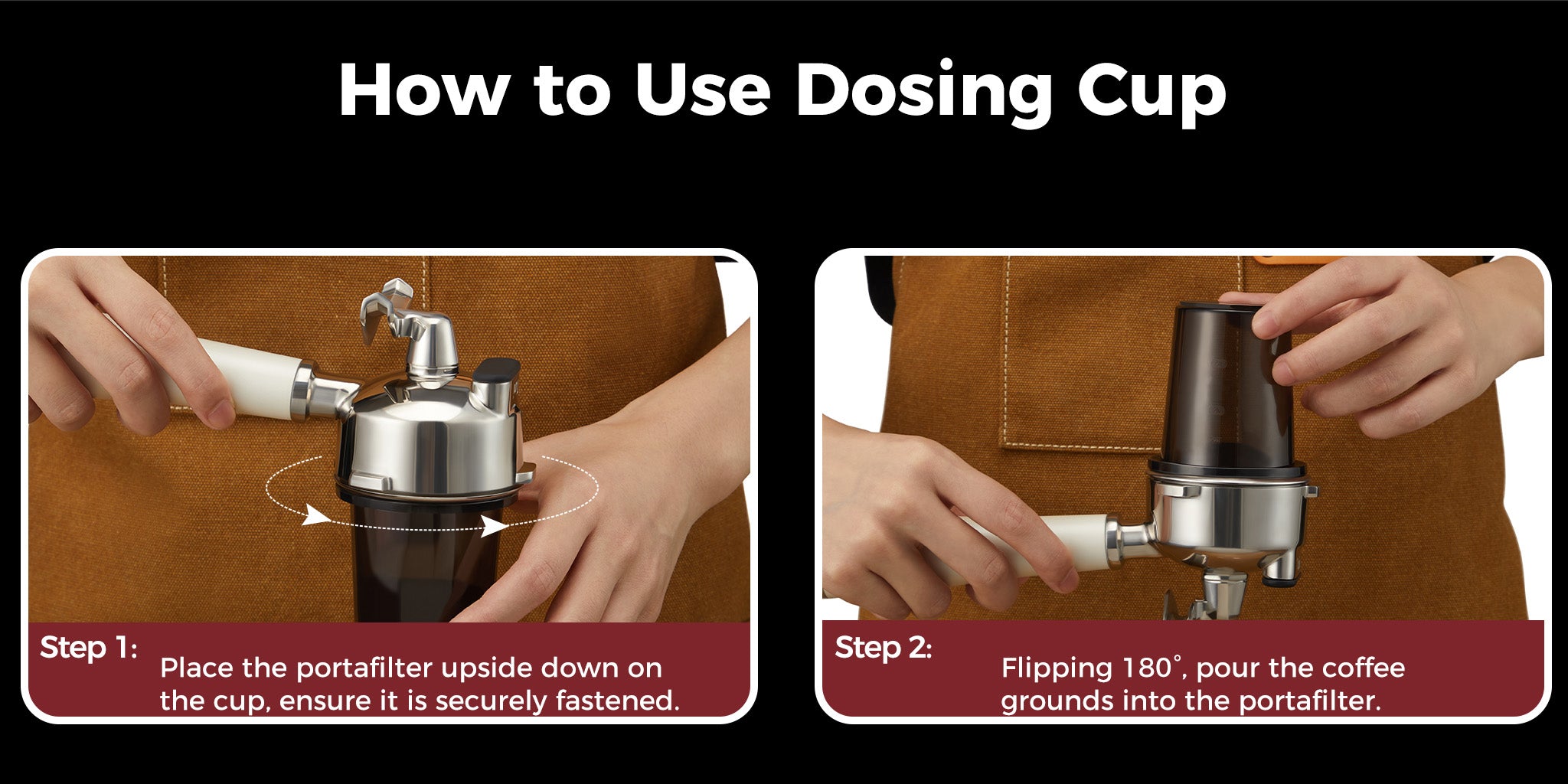 How to Use Dosing Cup

Step 1: Place the portafilter upside down on the cup, ensure it is securely fastened.

Step 2: Flipping 180°, pour the coffee grounds into the portafilter.