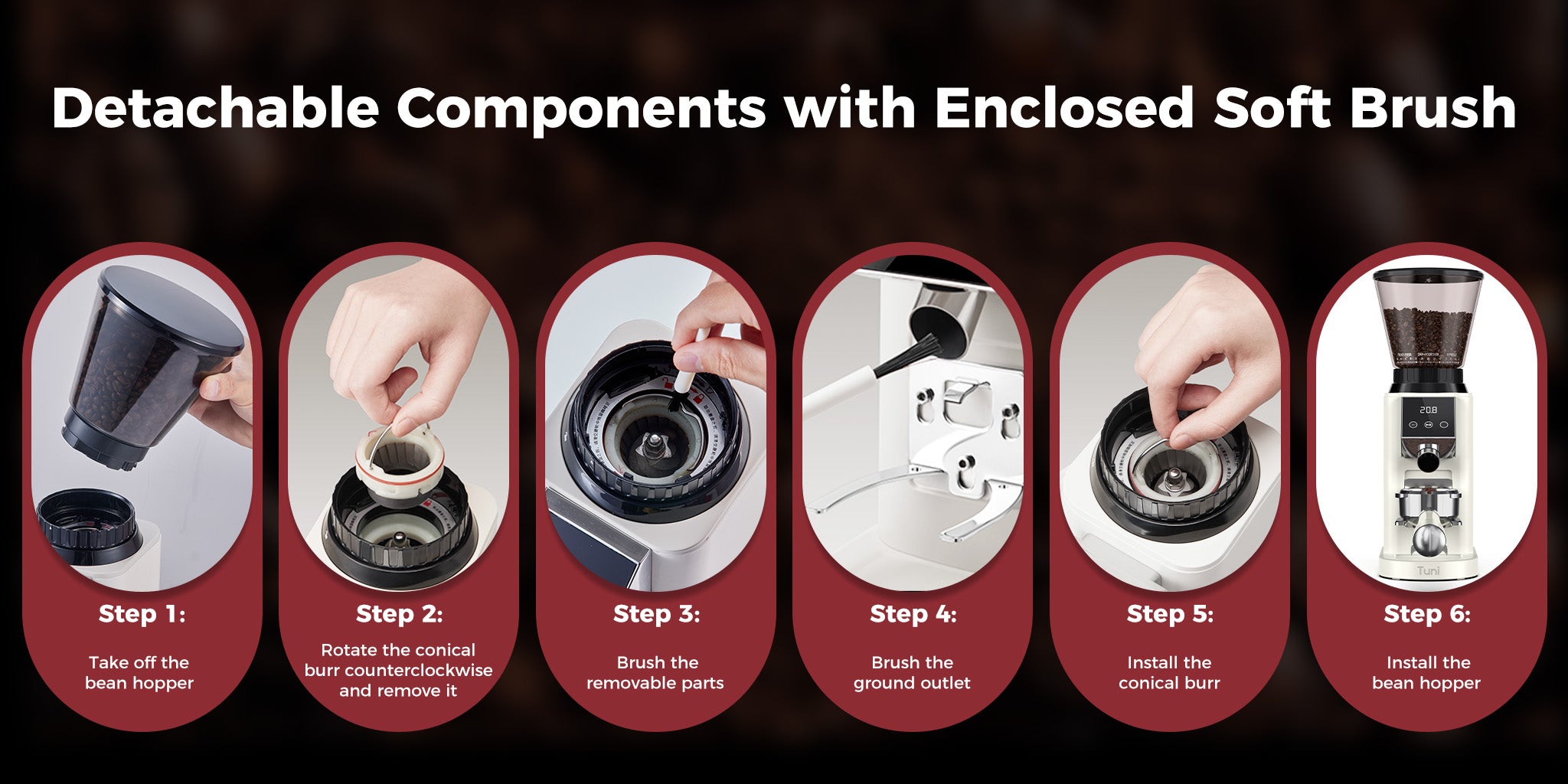 Detachable Components with Enclosed Soft Brush

Step 1:

Take off the bean hopper

Step 2:

Rotate the conical burr counterclockwise and remove it

Step 3:

Brush the removable parts

Step 4:

Brush the ground outlet

Step 5:

Install the conical burr

20.8

Tuni

Step 6:

Install the bean hopper