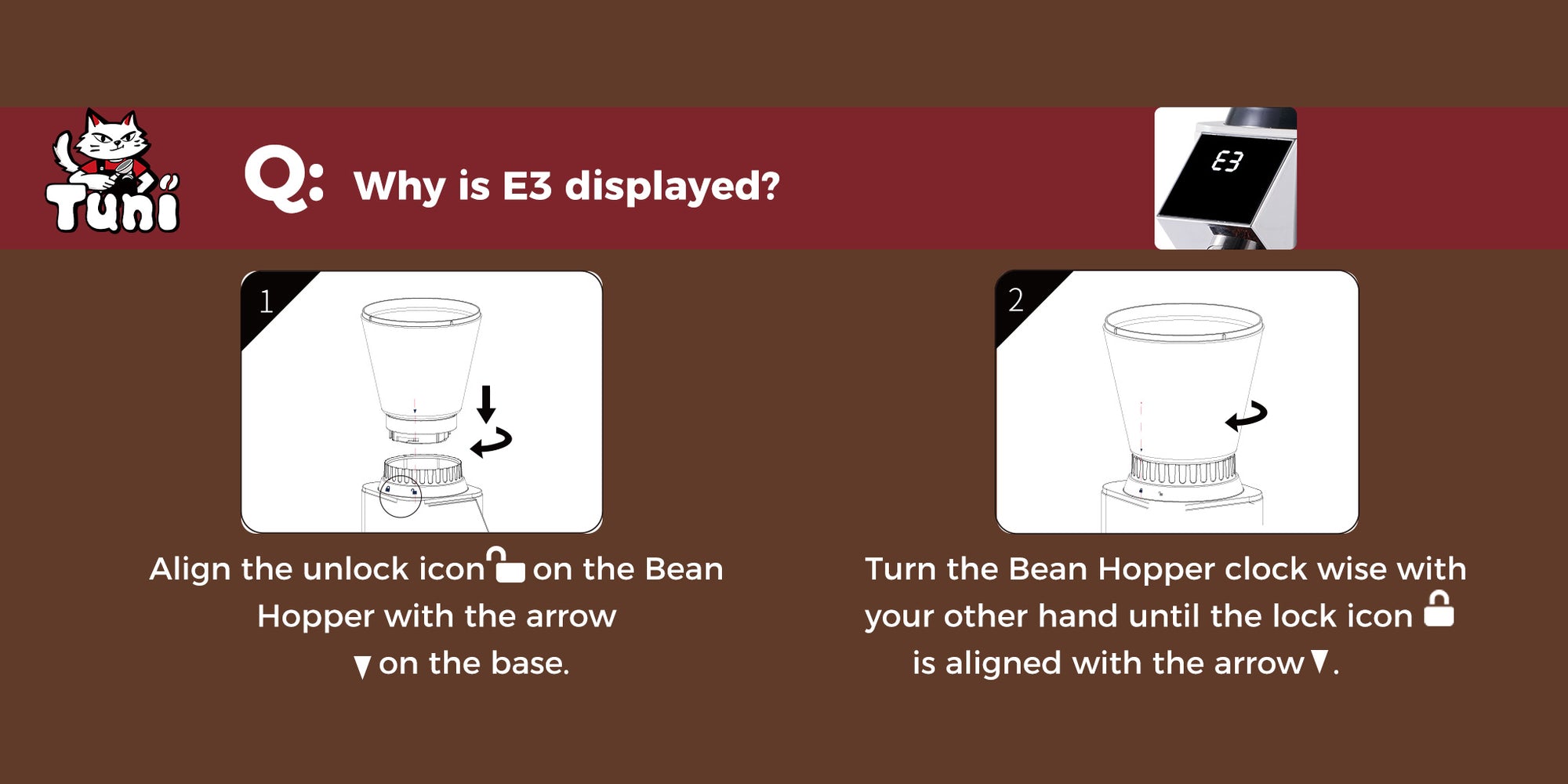 Tuni

Q: Why is E3 displayed?

E3

1

Align the unlock icon on the Bean Hopper with the arrow ▼ on the base.

2

Turn the Bean Hopper clock wise with your other hand until the lock icon is aligned with the arrow ▼.